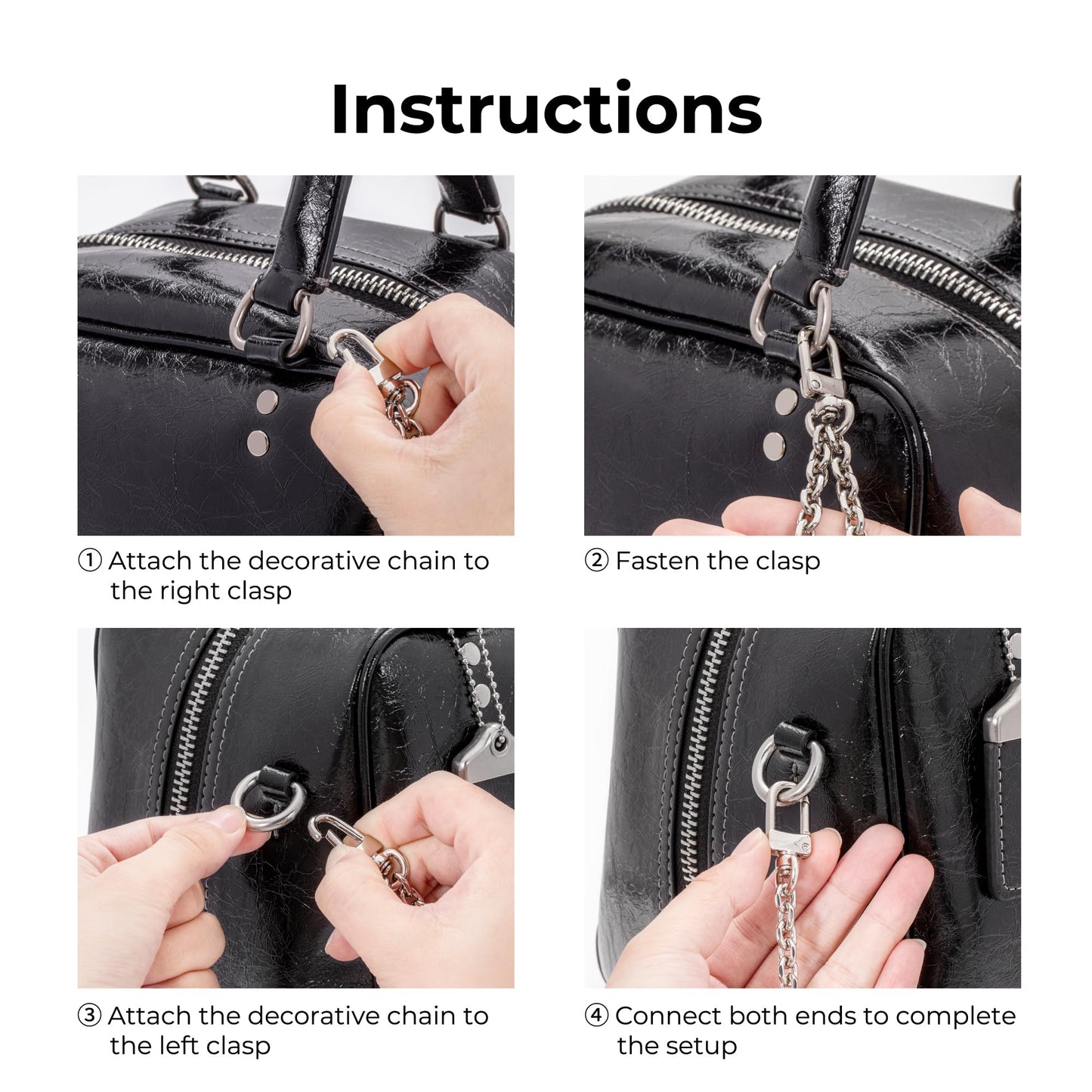 Instructions

① Attach the decorative chain to the right clasp

② Fasten the clasp

③ Attach the decorative chain to the left clasp

④ Connect both ends to complete the setup